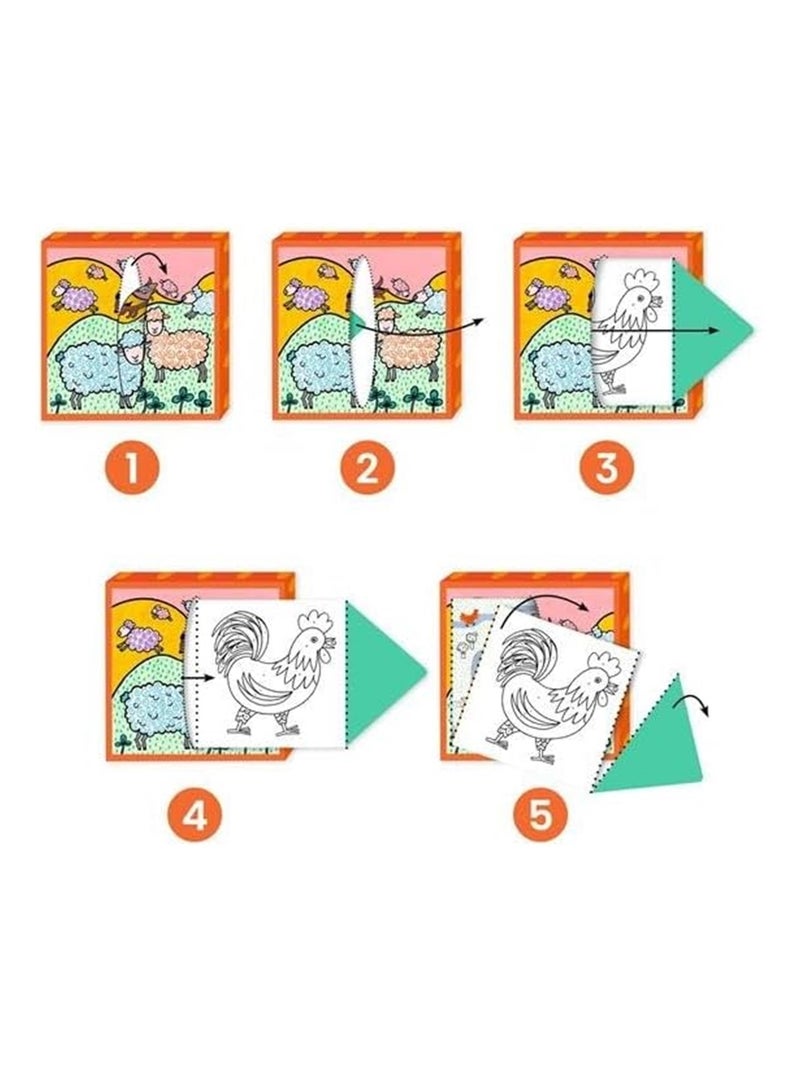 1

2

3

4

5