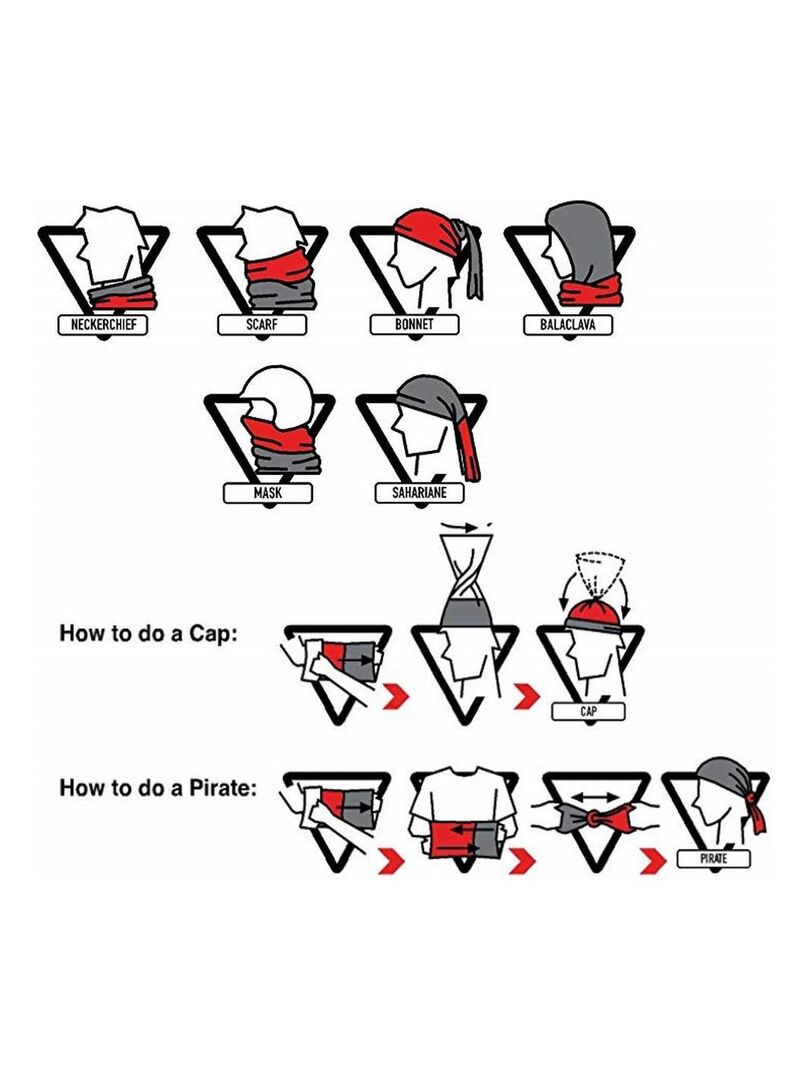 NECKERCHIEF
SCARF
BONNET
BALACLAVA

MASK
SAHARIANE

How to do a Cap:
CAP

How to do a Pirate:
PIRATE