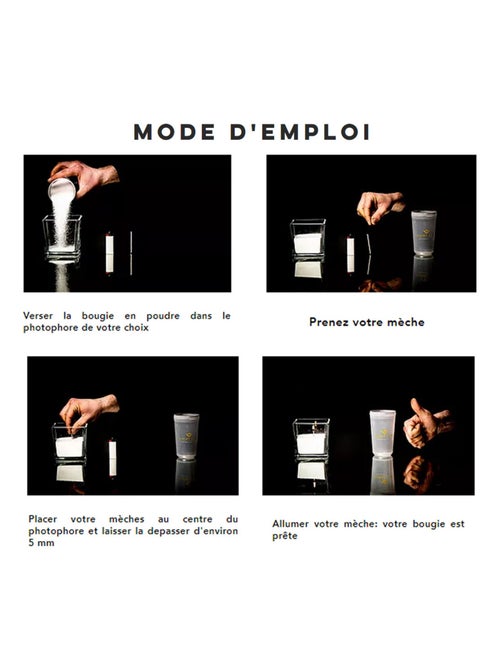 MODE D'EMPLOI

Verser la bougie en poudre dans le photophore de votre choix

Prenez votre mèche

Placer votre mèches au centre du photophore et laisser la depasser d'environ 5 mm

Allumer votre mèche: votre bougie est prête