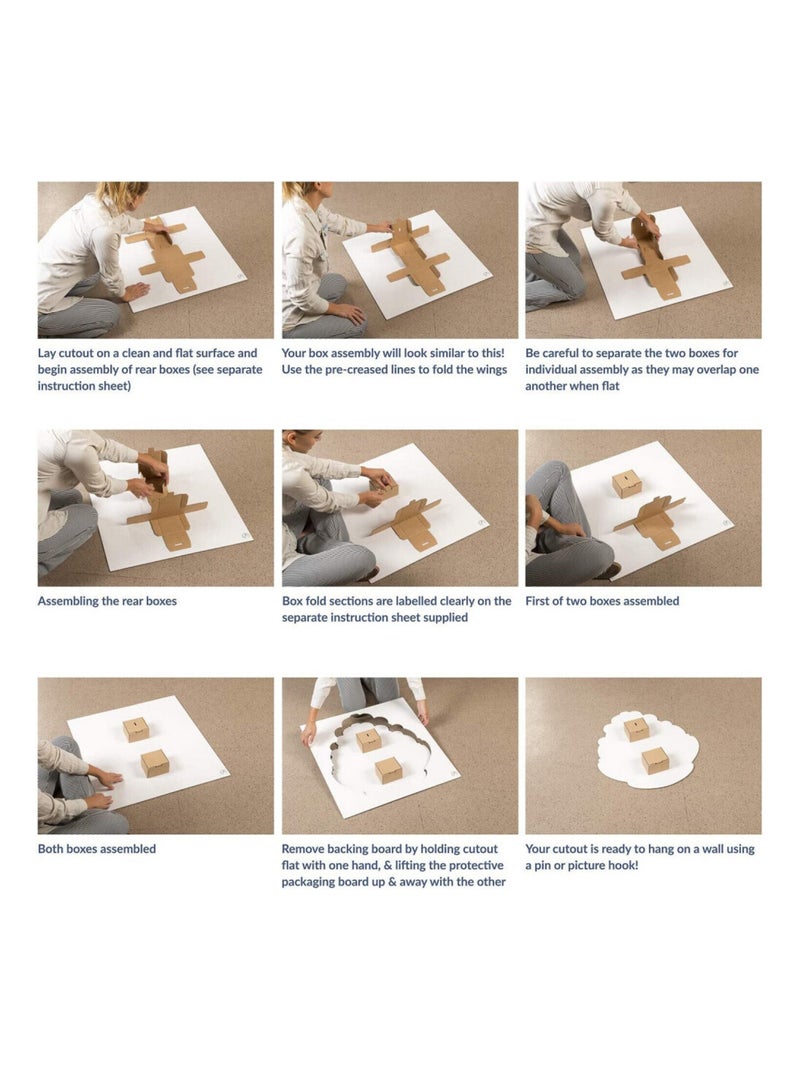 Lay cutout on a clean and flat surface and begin assembly of rear boxes (see separate instruction sheet)

Your box assembly will look similar to this! Use the pre-creased lines to fold the wings

Be careful to separate the two boxes for individual assembly as they may overlap one another when flat

Assembling the rear boxes

Box fold sections are labelled clearly on the separate instruction sheet supplied

First of two boxes assembled

Both boxes assembled

Remove backing board by holding cutout flat with one hand, & lifting the protective packaging board up & away with the other

Your cutout is ready to hang on a wall using a pin or picture hook!