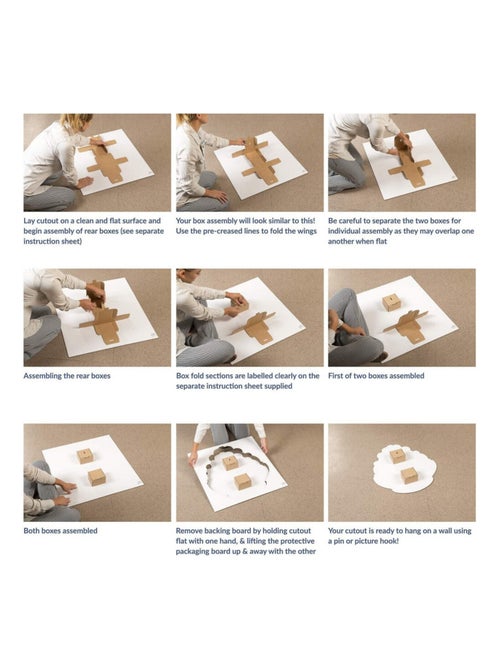 Lay cutout on a clean and flat surface and begin assembly of rear boxes (see separate instruction sheet)

Your box assembly will look similar to this! Use the pre-creased lines to fold the wings

Be careful to separate the two boxes for individual assembly as they may overlap one another when flat

Assembling the rear boxes

Box fold sections are labelled clearly on the separate instruction sheet supplied

First of two boxes assembled

Both boxes assembled

Remove backing board by holding cutout flat with one hand, & lifting the protective packaging board up & away with the other

Your cutout is ready to hang on a wall using a pin or picture hook!