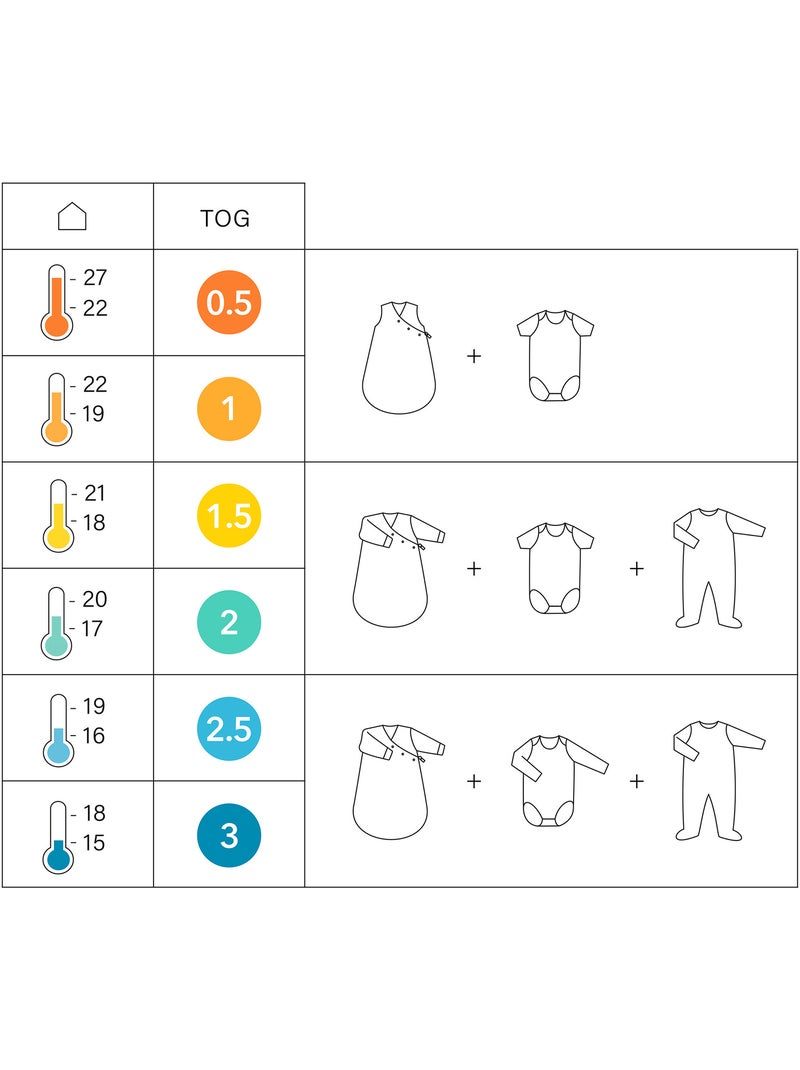 |  | TOG |  |
|---|---|---|
| - 27 - 22 | 0.5 | + |
| - 22 - 19 | 1 | |
| - 21 - 18 | 1.5 | + + |
| - 20 - 17 | 2 | |
| - 19 - 16 | 2.5 | + + |
| - 18 - 15 | 3 | |