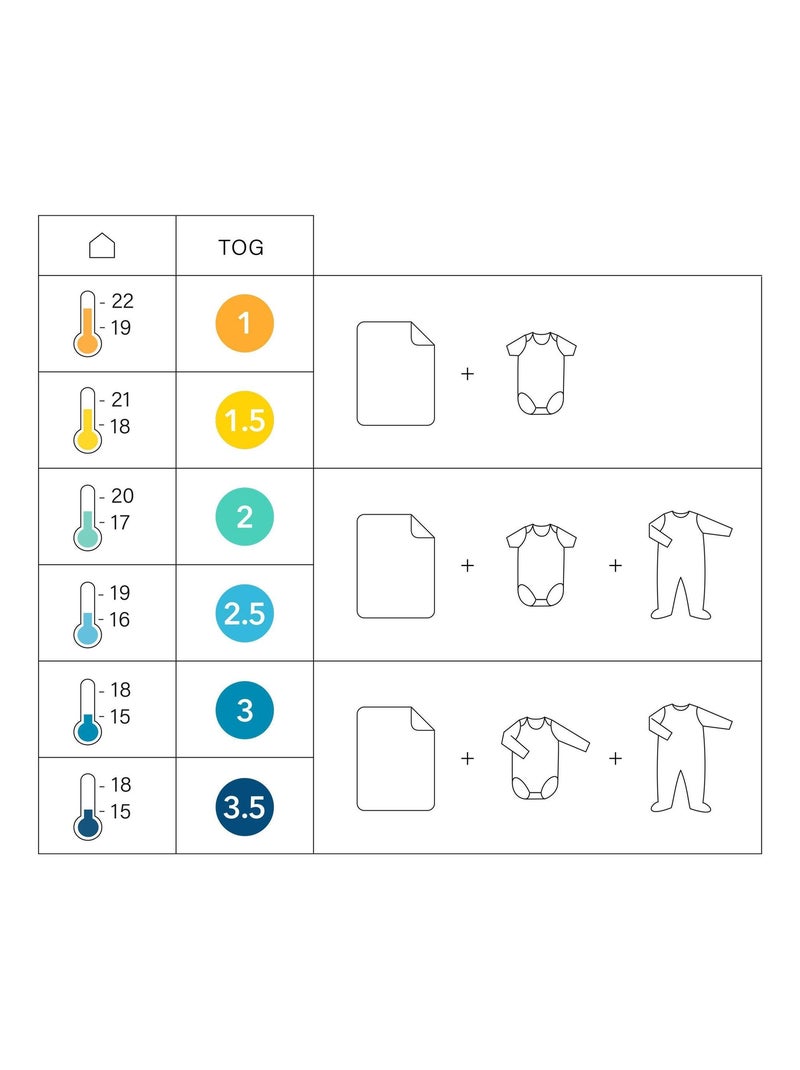 |  | TOG |  |
|---|---|---|
| - 22 - 19 | 1 | + |
| - 21 - 18 | 1.5 |  |
| - 20 - 17 | 2 | + + |
| - 19 - 16 | 2.5 |  |
| - 18 - 15 | 3 | + + |
| - 18 - 15 | 3.5 |  |