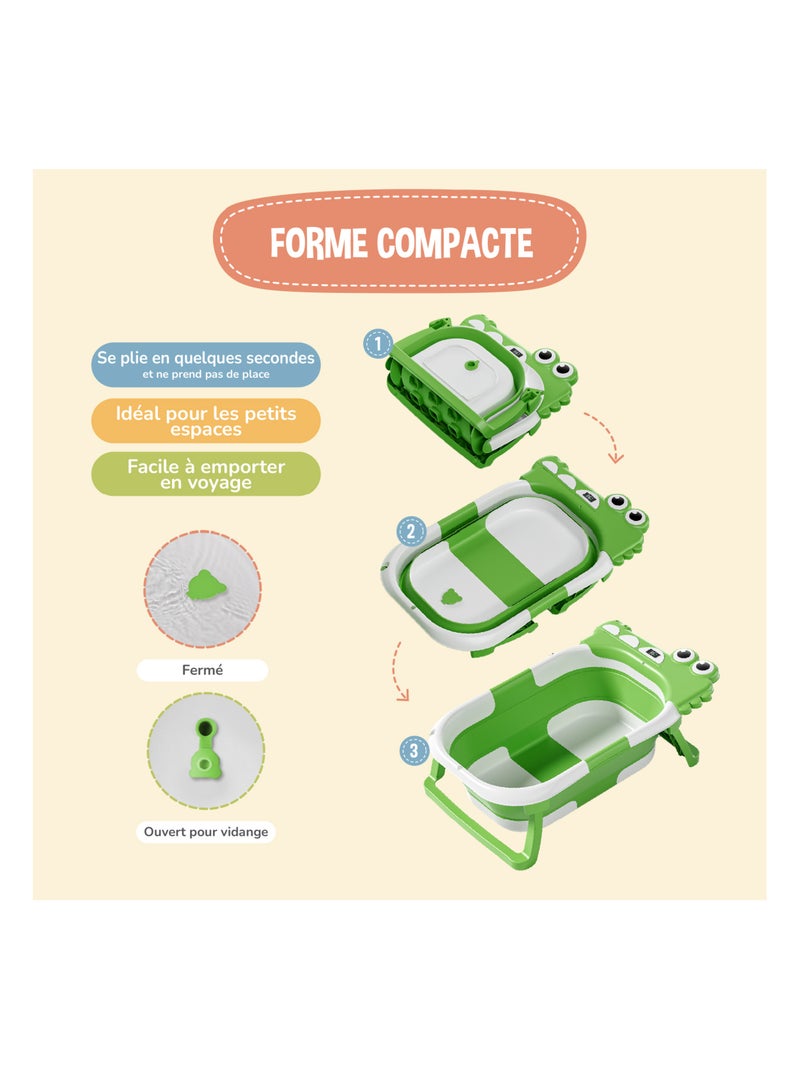 FORME COMPACTE

Se plie en quelques secondes
et ne prend pas de place

Idéal pour les petits espaces

Facile à emporter en voyage

Fermé

Ouvert pour vidange

1

2

3