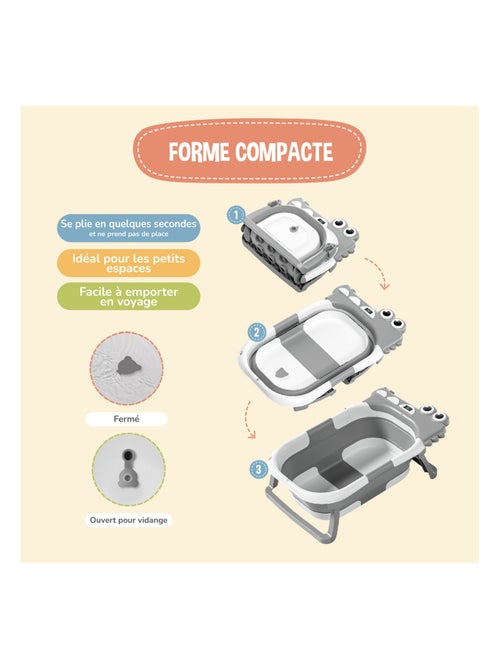 FORME COMPACTE

Se plie en quelques secondes
et ne prend pas de place

Idéal pour les petits espaces

Facile à emporter en voyage

Fermé

Ouvert pour vidange

1

2

3