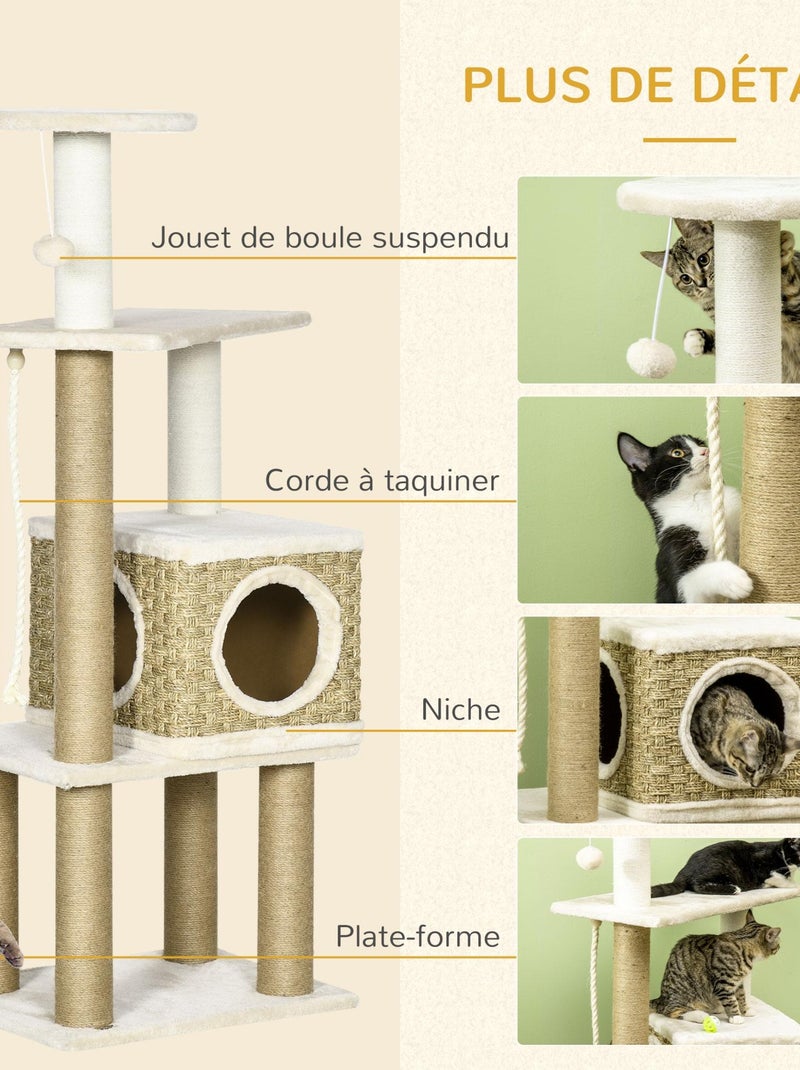 PLUS DE DÉTA

Jouet de boule suspendu

Corde à taquiner

Niche

Plate-forme