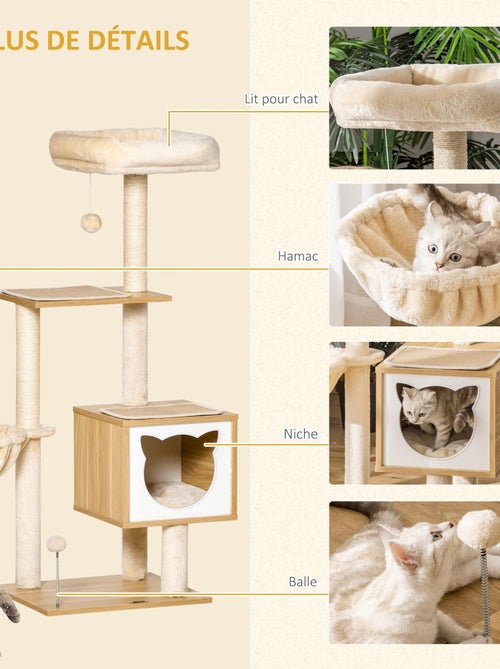 LUS DE DÉTAILS

Lit pour chat

Hamac

Niche

Balle