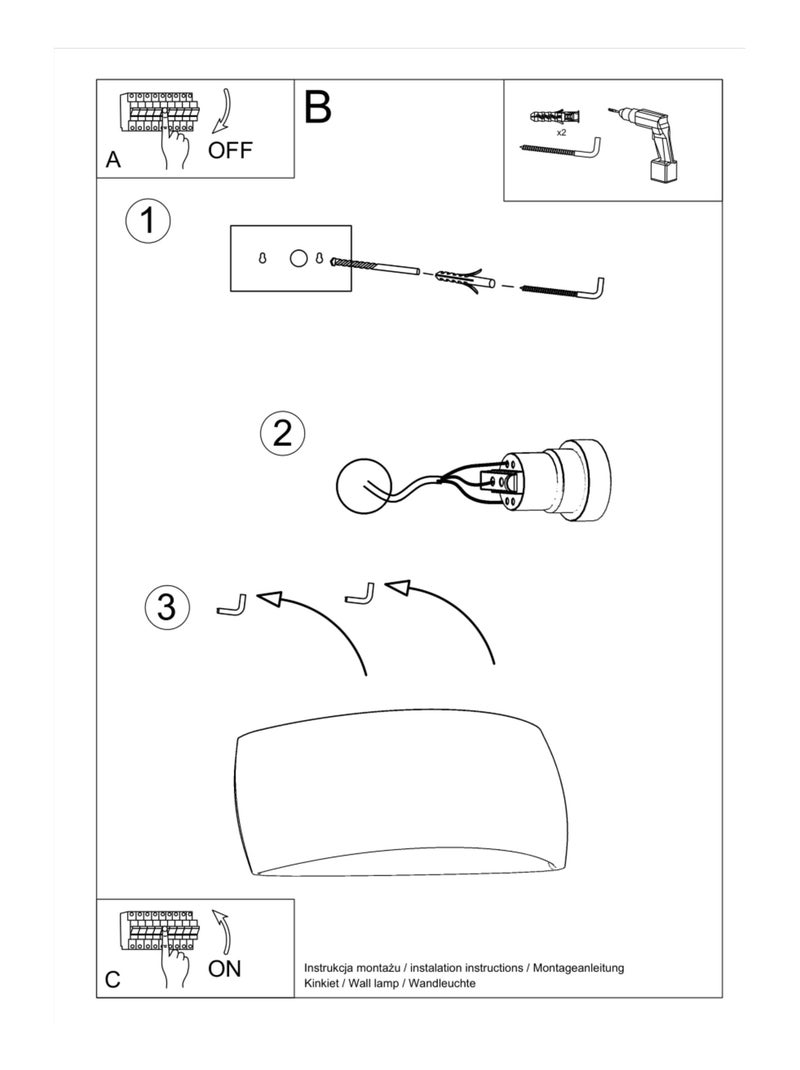 A
OFF
B
x2
1
2
3
C
ON
Instrukcja montażu / instalation instructions / Montageanleitung
Kinkiet / Wall lamp / Wandleuchte