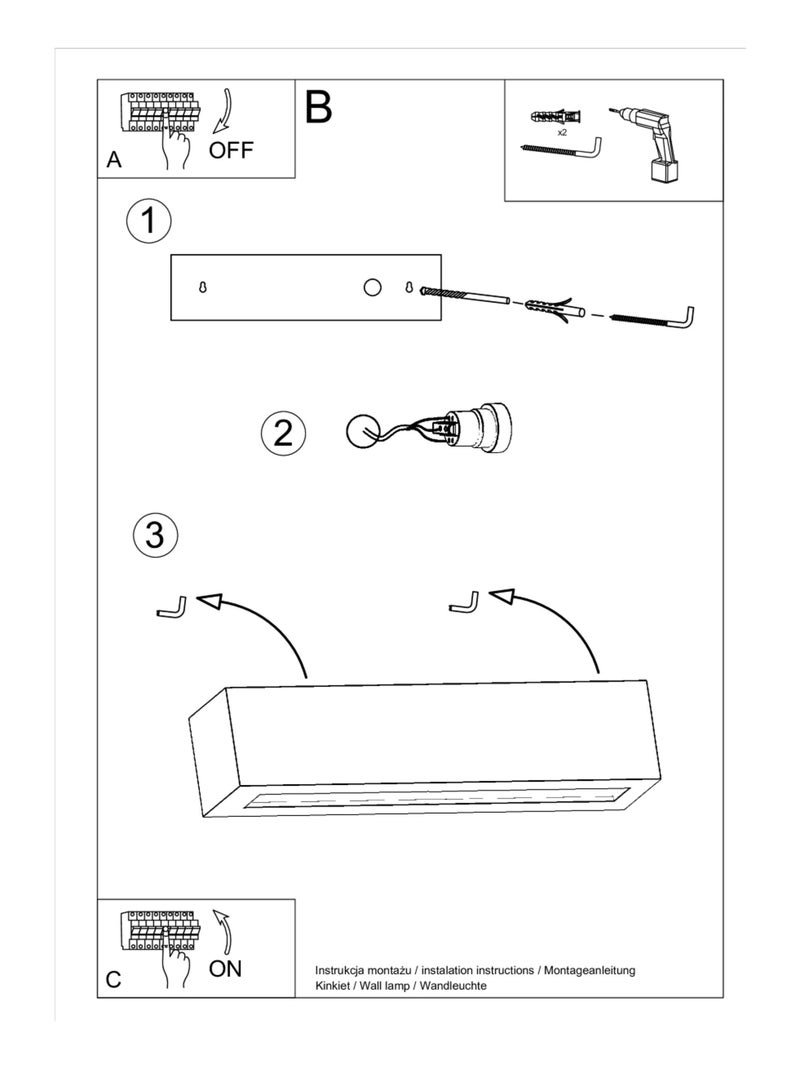 A OFF

B

x2

1

2

3

C ON

Instrukcja montażu / instalation instructions / Montageanleitung
Kinkiet / Wall lamp / Wandleuchte