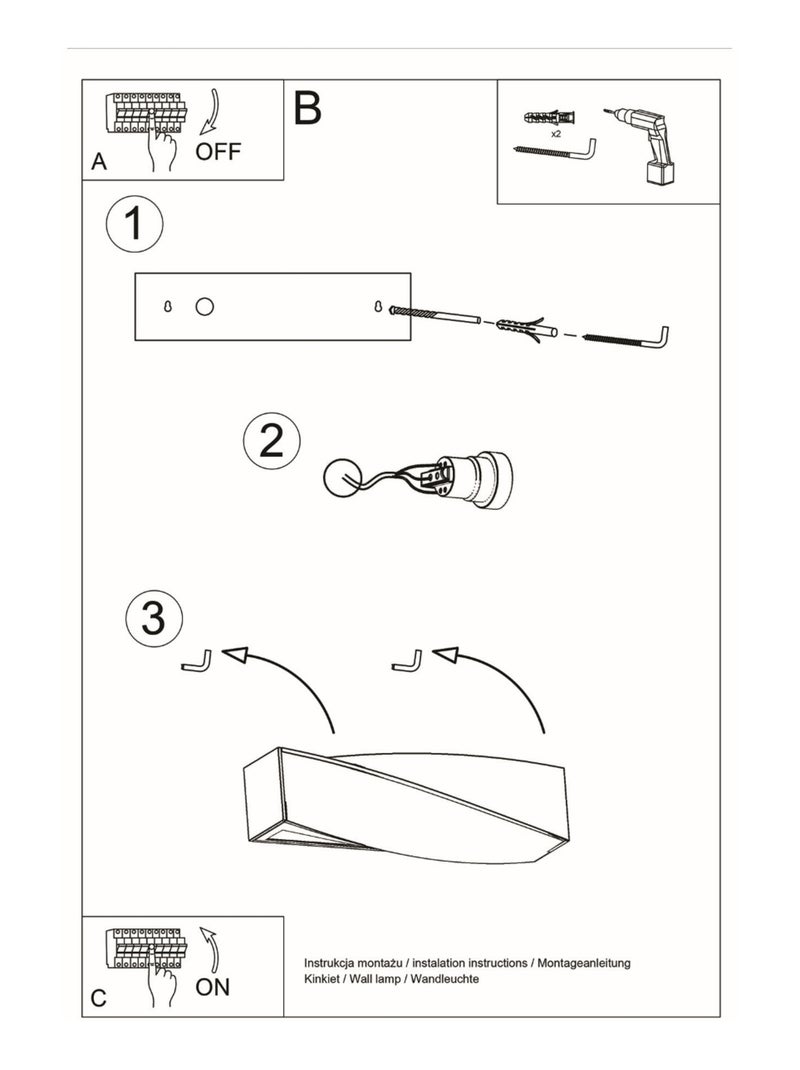 A OFF

B

x2

1

2

3

C ON

Instrukcja montażu / instalation instructions / Montageanleitung
Kinkiet / Wall lamp / Wandleuchte