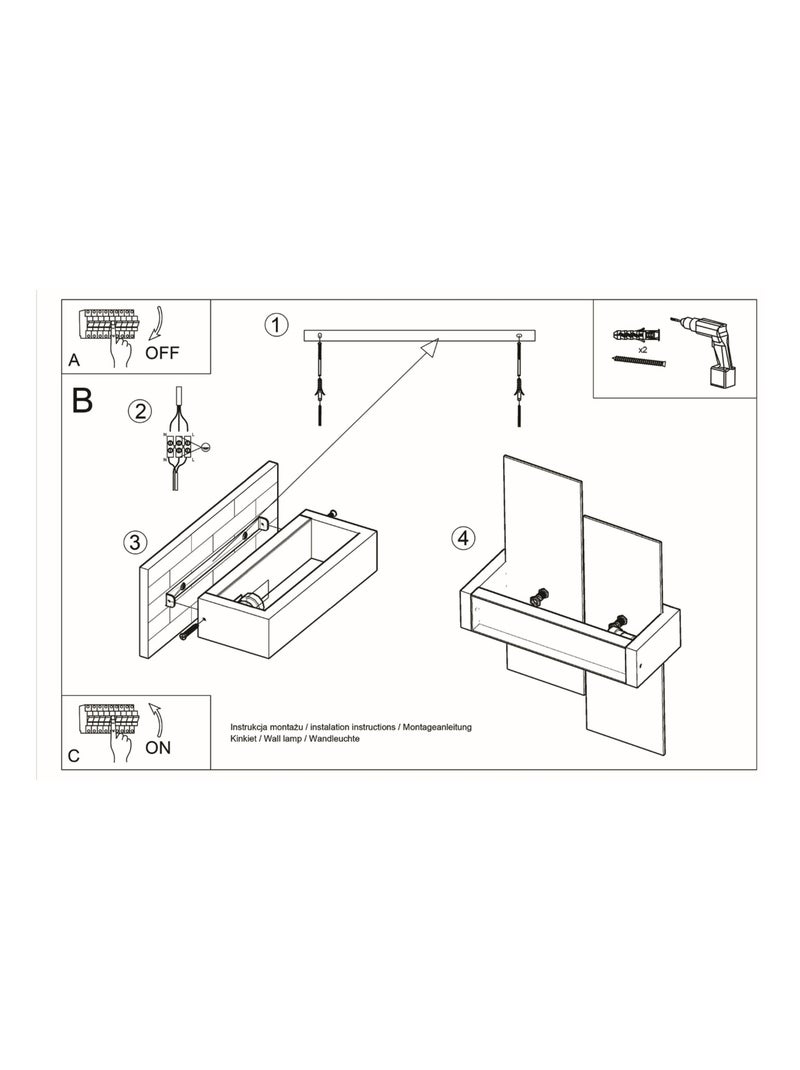 A
OFF

1

x2

B

2

3

4

C
ON

Instrukcja montażu / instalation instructions / Montageanleitung
Kinkiet / Wall lamp / Wandleuchte