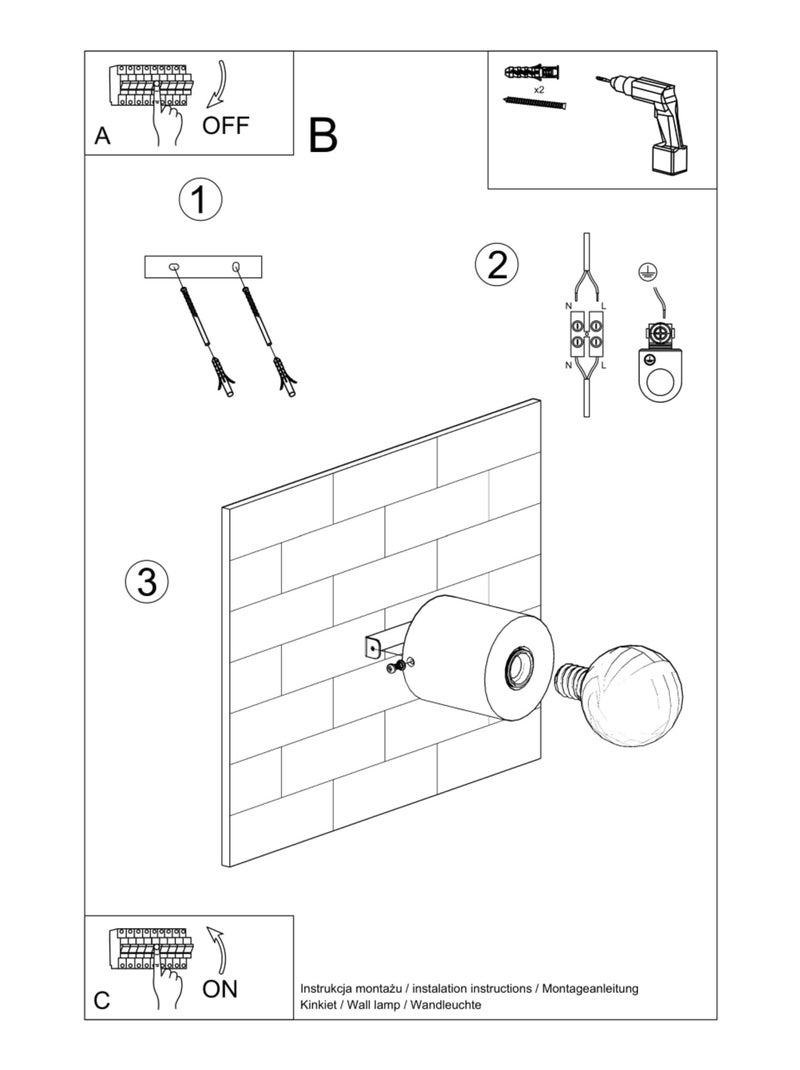 A
OFF

B

x2

1

2

N L
N L

3

C
ON

Instrukcja montażu / instalation instructions / Montageanleitung
Kinkiet / Wall lamp / Wandleuchte