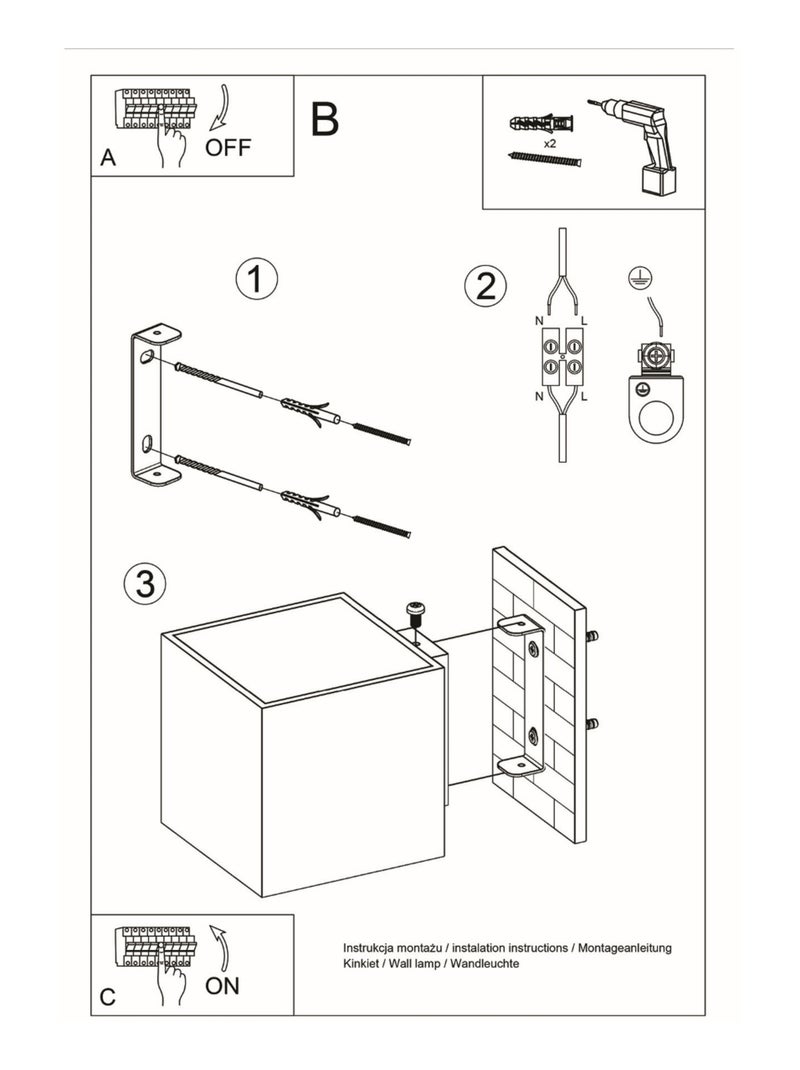 A OFF

B

x2

1

2

N L

N L

3

C ON

Instrukcja montażu / instalation instructions / Montageanleitung
Kinkiet / Wall lamp / Wandleuchte