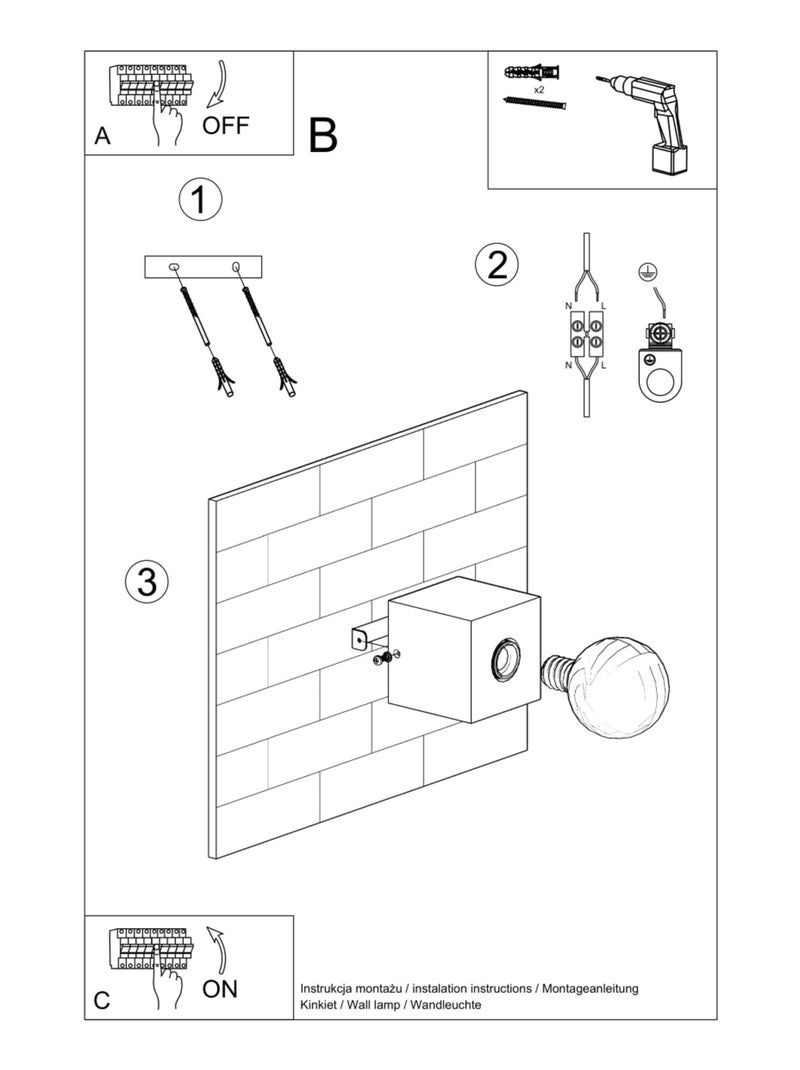 A OFF

B

x2

1

2

N L

N L

3

C ON

Instrukcja montażu / instalation instructions / Montageanleitung
Kinkiet / Wall lamp / Wandleuchte