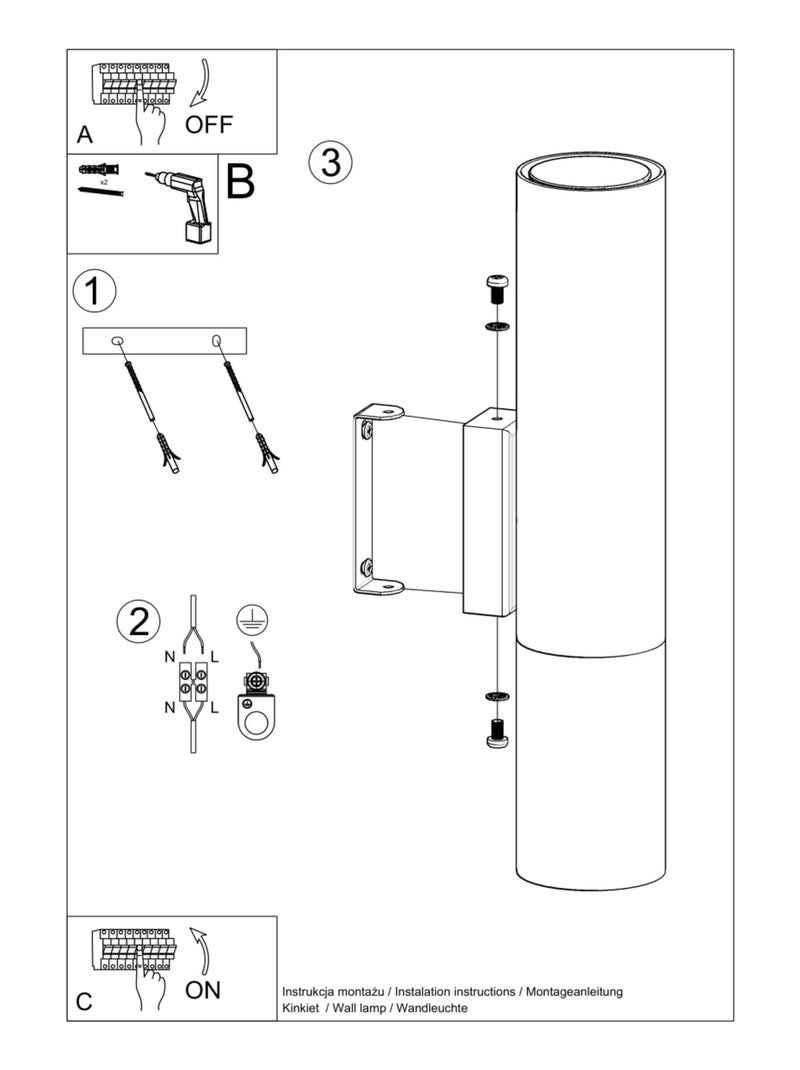 A OFF

x2

B

1

3

2

N L

N L

C ON

Instrukcja montażu / Instalation instructions / Montageanleitung
Kinkiet / Wall lamp / Wandleuchte