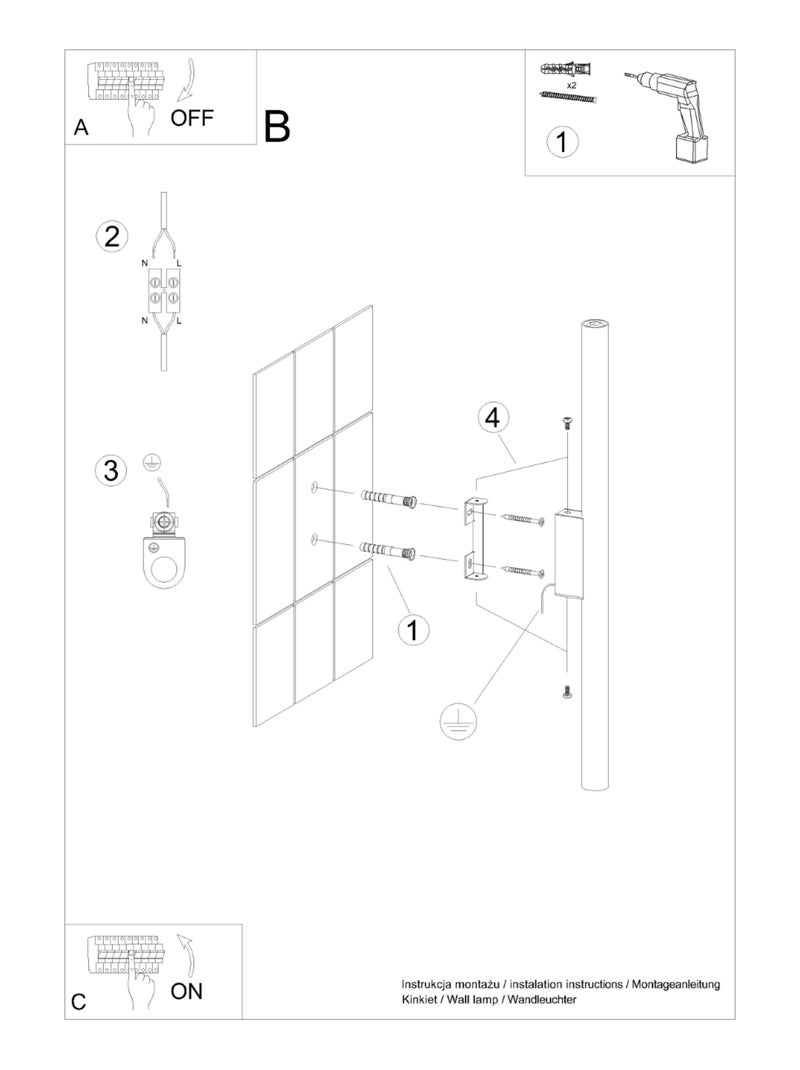 A
OFF
B
x2
1
2
N L
N L
3
4
1
C
ON
Instrukcja montażu / instalation instructions / Montageanleitung
Kinkiet / Wall lamp / Wandleuchter