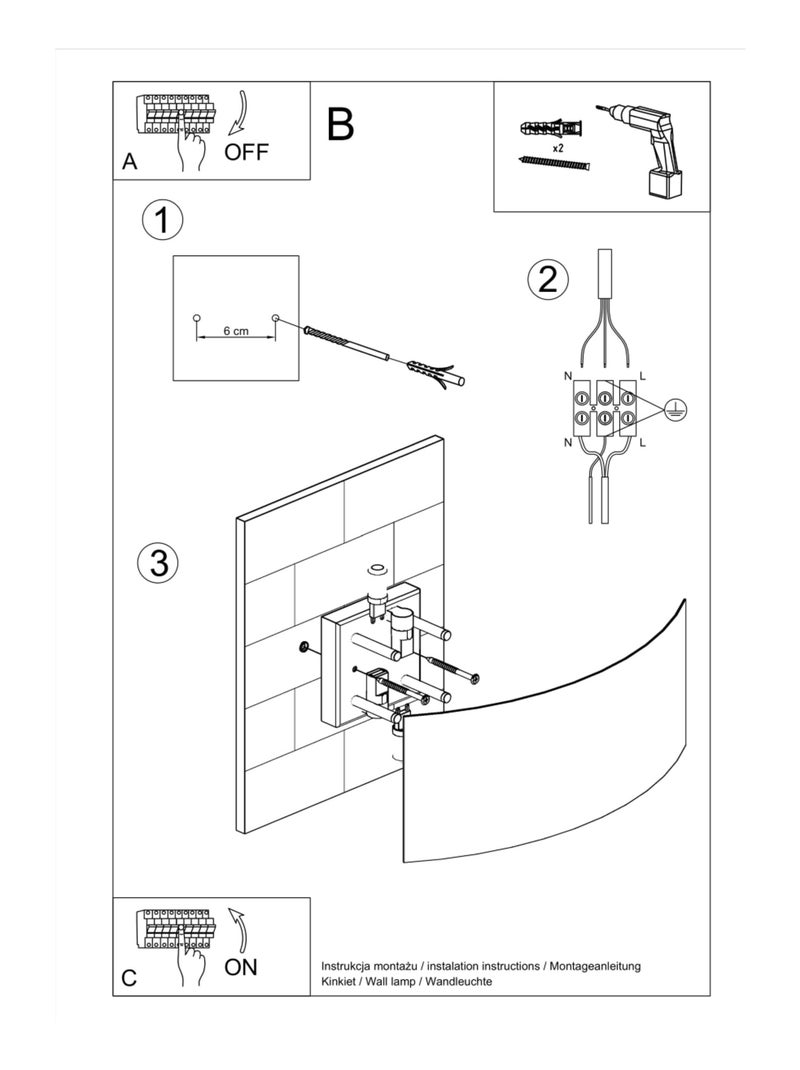 A OFF

B

x2

1

6 cm

2

N L

N L

3

C ON

Instrukcja montażu / instalation instructions / Montageanleitung
Kinkiet / Wall lamp / Wandleuchte