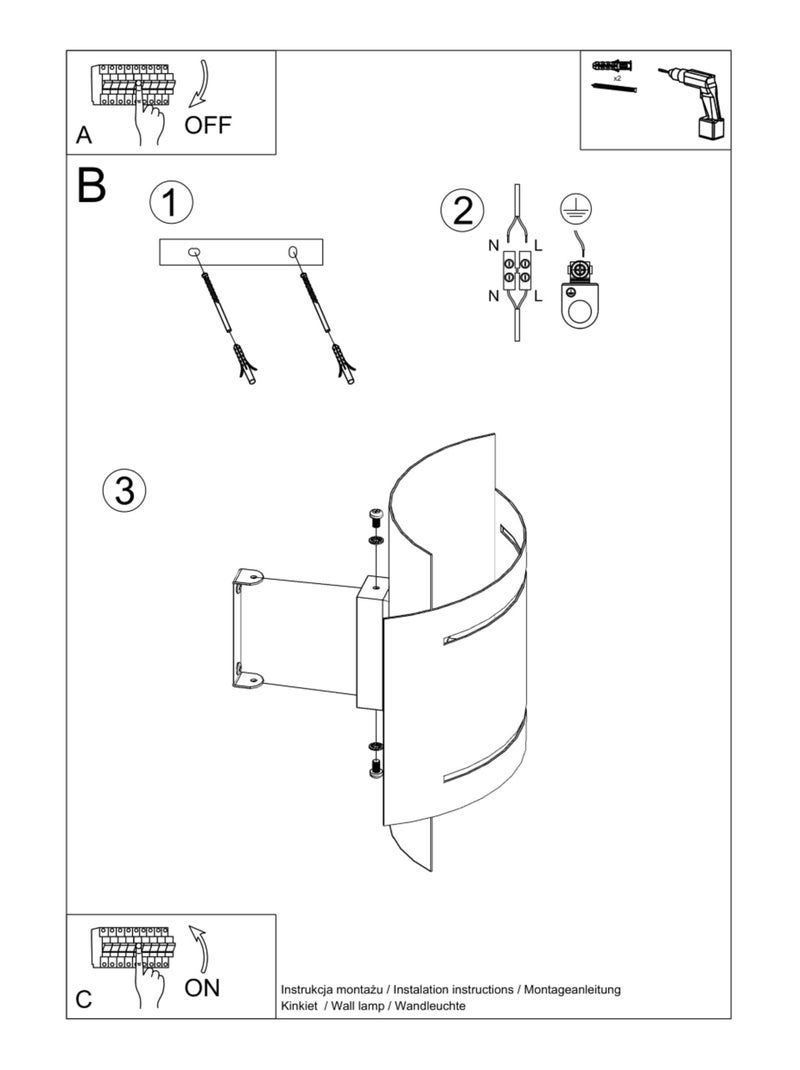 A OFF

x2

B

1

2

N L

N L

3

C ON

Instrukcja montażu / Instalation instructions / Montageanleitung
Kinkiet / Wall lamp / Wandleuchte