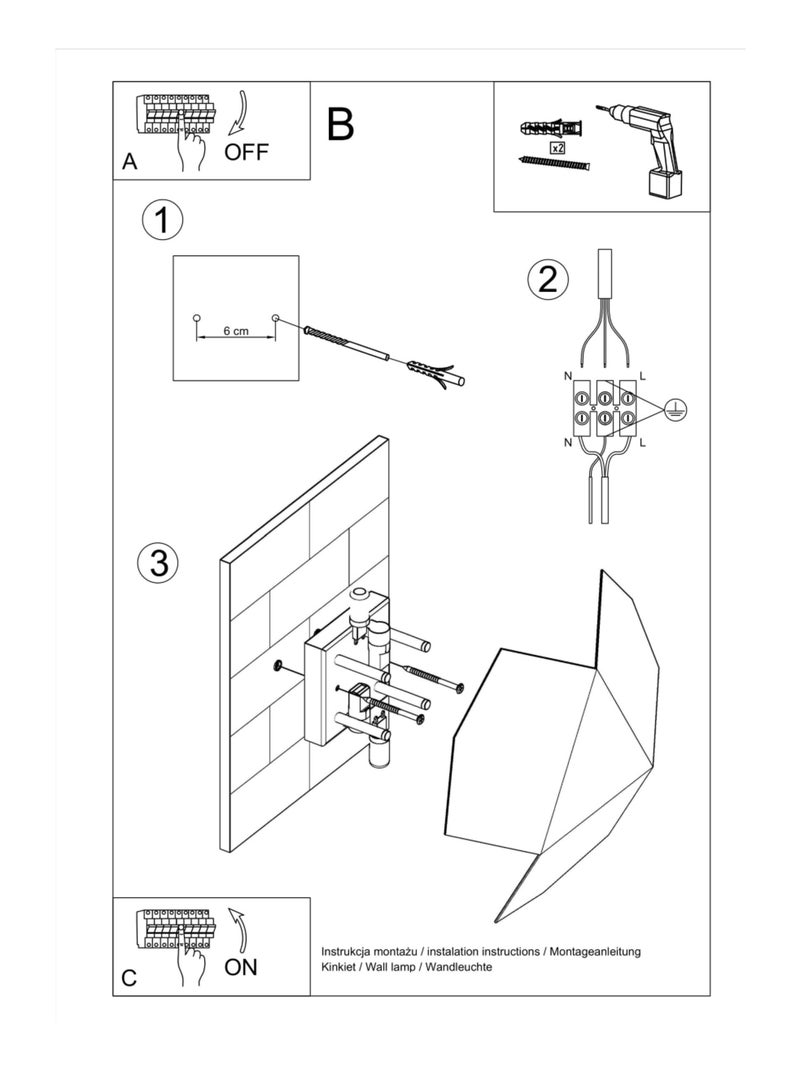 A OFF

B

x2

1

6 cm

2

N L

N L

3

C ON

Instrukcja montażu / instalation instructions / Montageanleitung
Kinkiet / Wall lamp / Wandleuchte