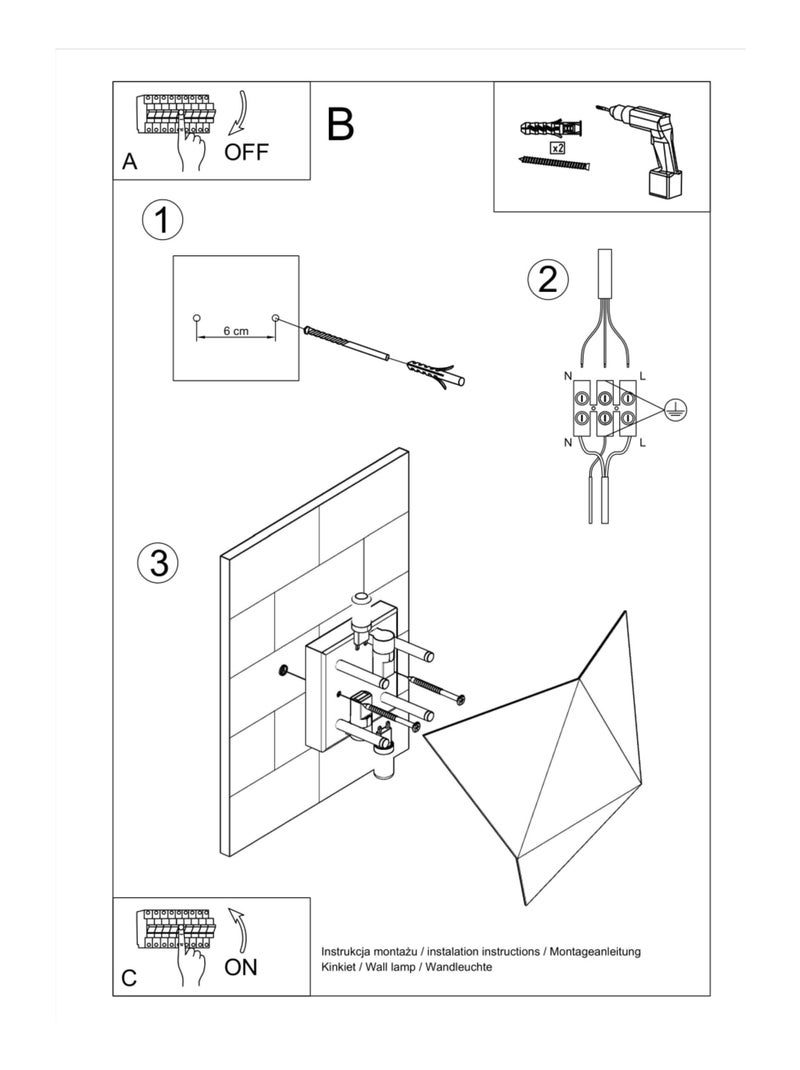 A OFF

B

x2

1

6 cm

2

N L

N L

3

C ON

Instrukcja montażu / instalation instructions / Montageanleitung
Kinkiet / Wall lamp / Wandleuchte