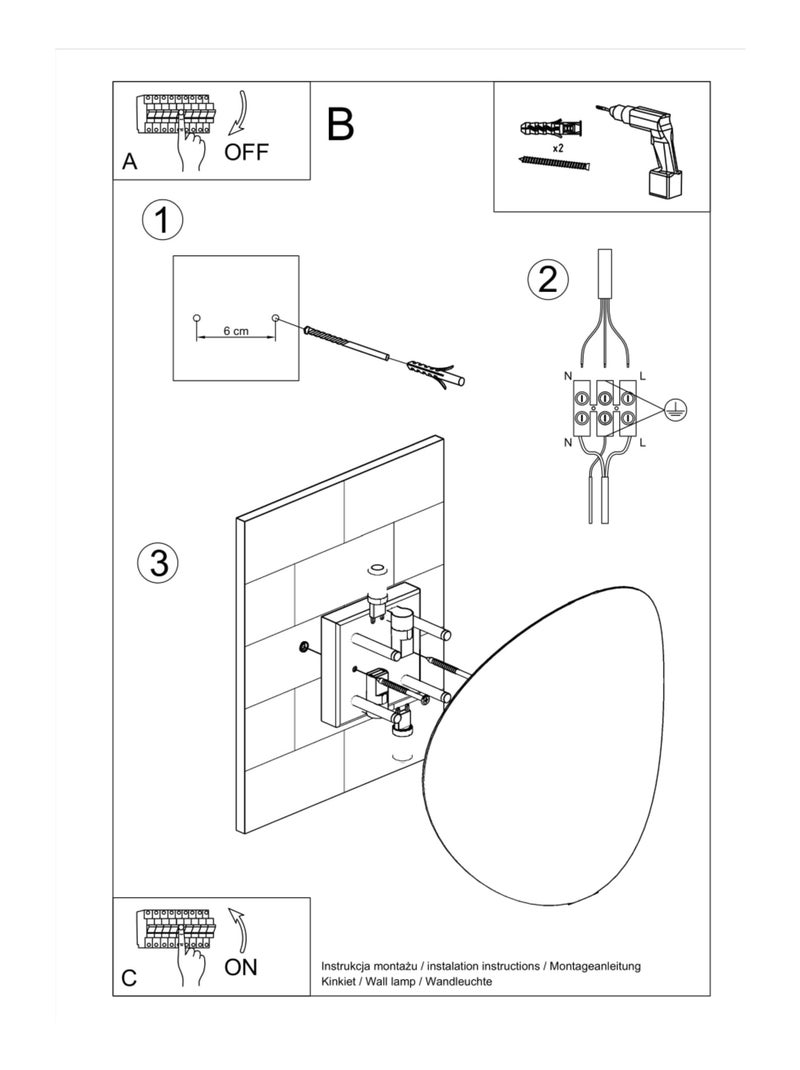 A
OFF

B

x2

1

6 cm

2

N
L
N
L

3

C
ON

Instrukcja montażu / instalation instructions / Montageanleitung
Kinkiet / Wall lamp / Wandleuchte