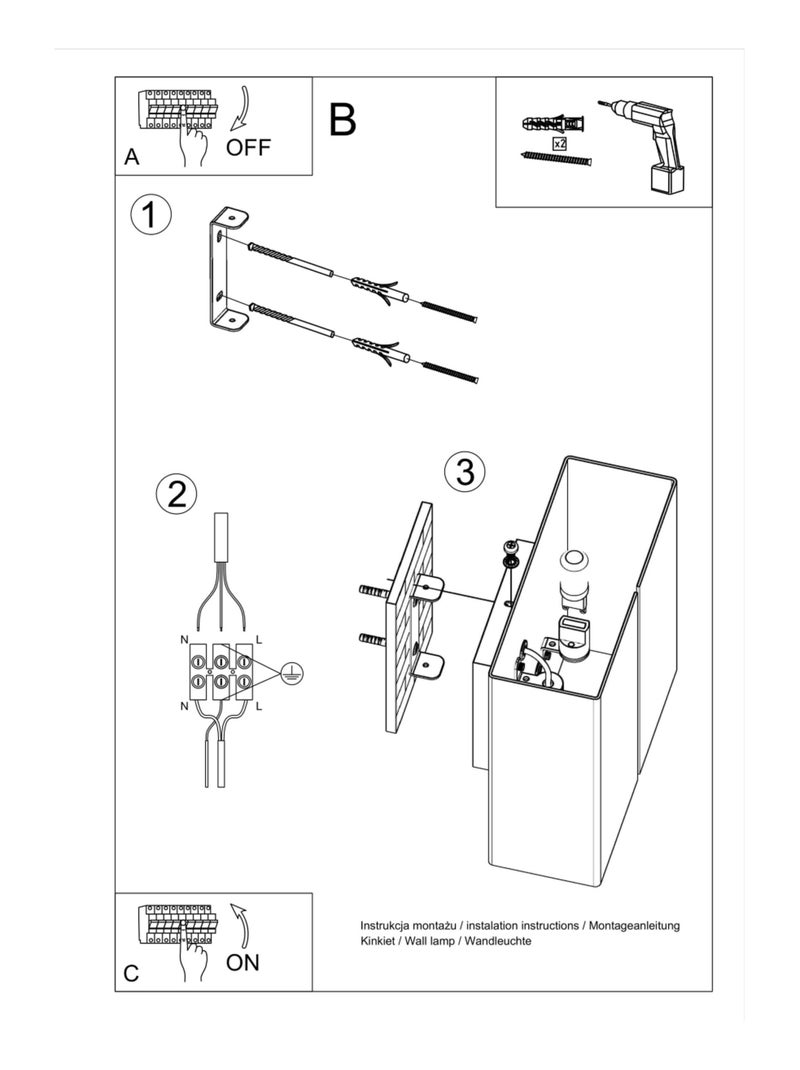 A
OFF

B

x2

1

2

N
L
N
L

3

C
ON

Instrukcja montażu / instalation instructions / Montageanleitung
Kinkiet / Wall lamp / Wandleuchte