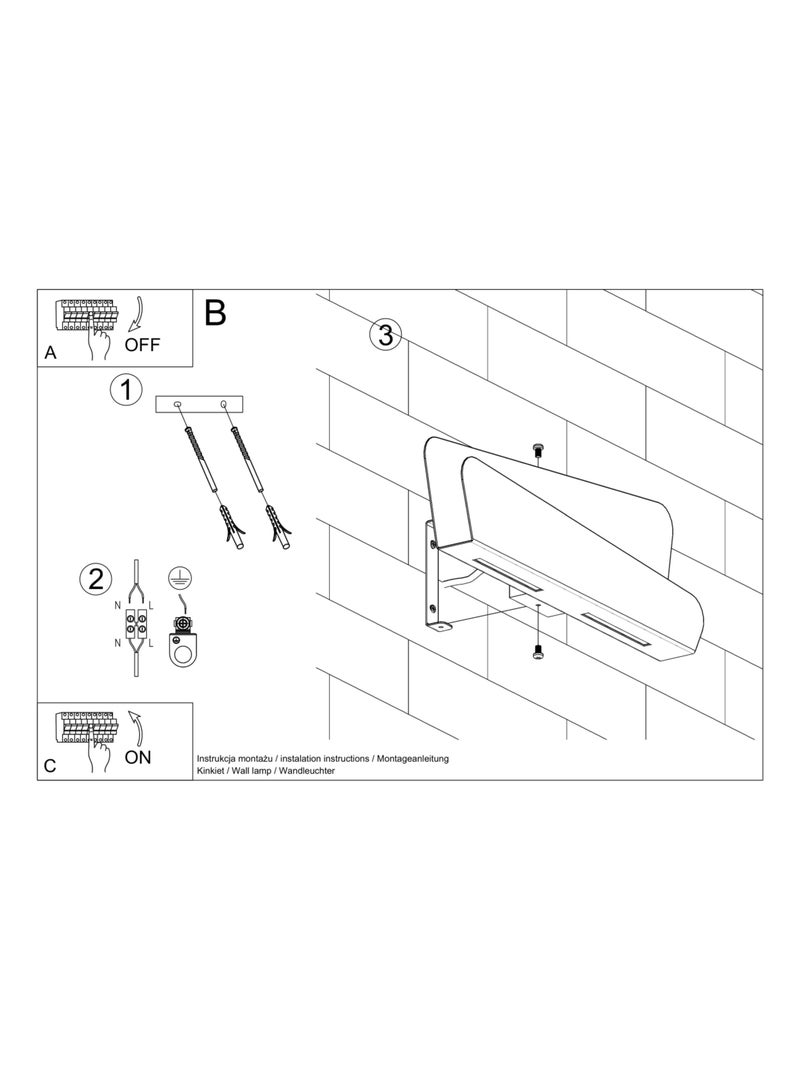 A OFF

B

1

2

N L

N L

3

C ON

Instrukcja montażu / instalation instructions / Montageanleitung
Kinkiet / Wall lamp / Wandleuchter